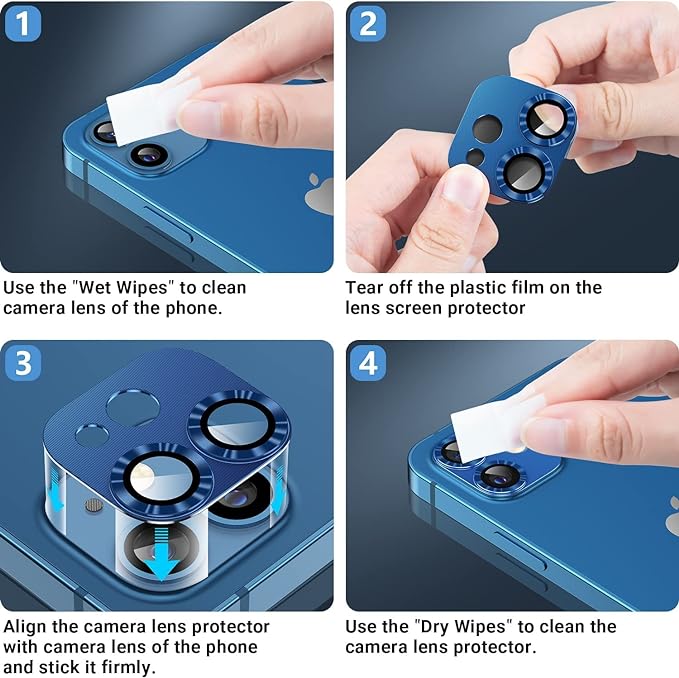 1

Use the "Wet Wipes" to clean camera lens of the phone.

2

Tear off the plastic film on the lens screen protector

3

Align the camera lens protector with camera lens of the phone and stick it firmly.

4

Use the "Dry Wipes" to clean the camera lens protector.